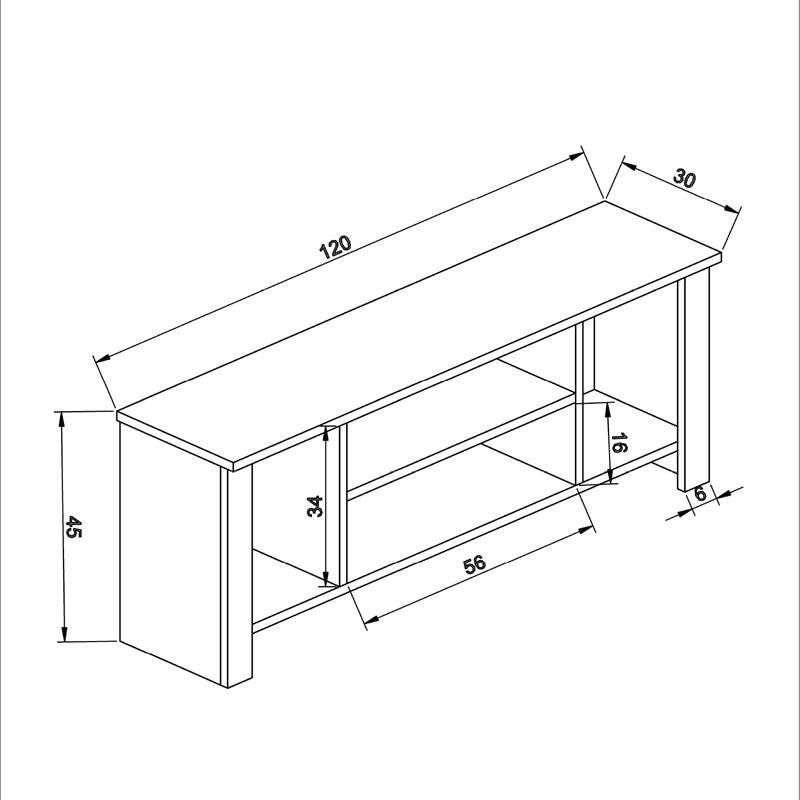 120
30
45
34
16
56
6