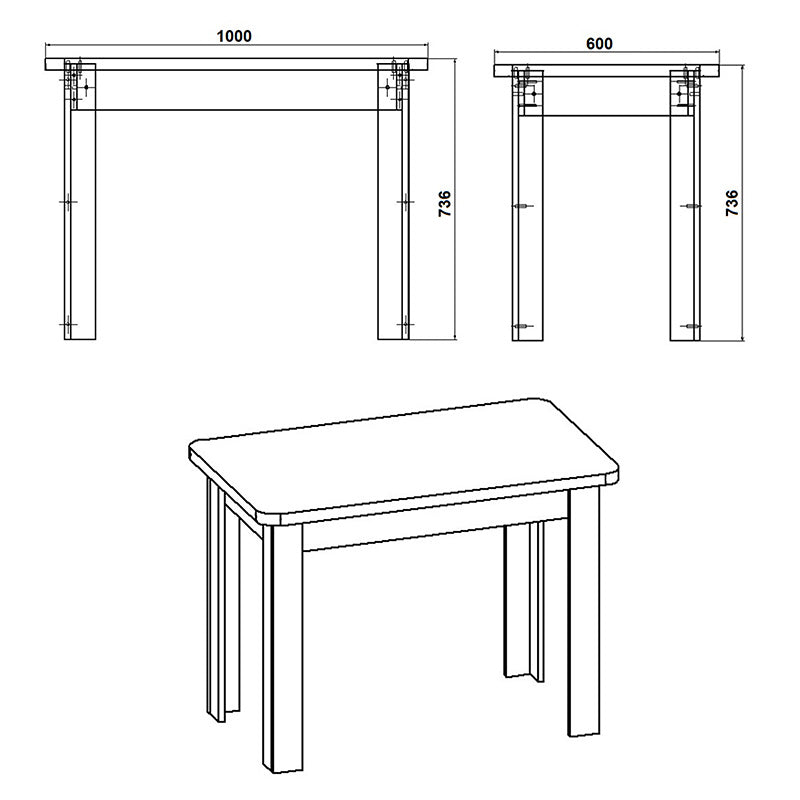 1000
736
600
736